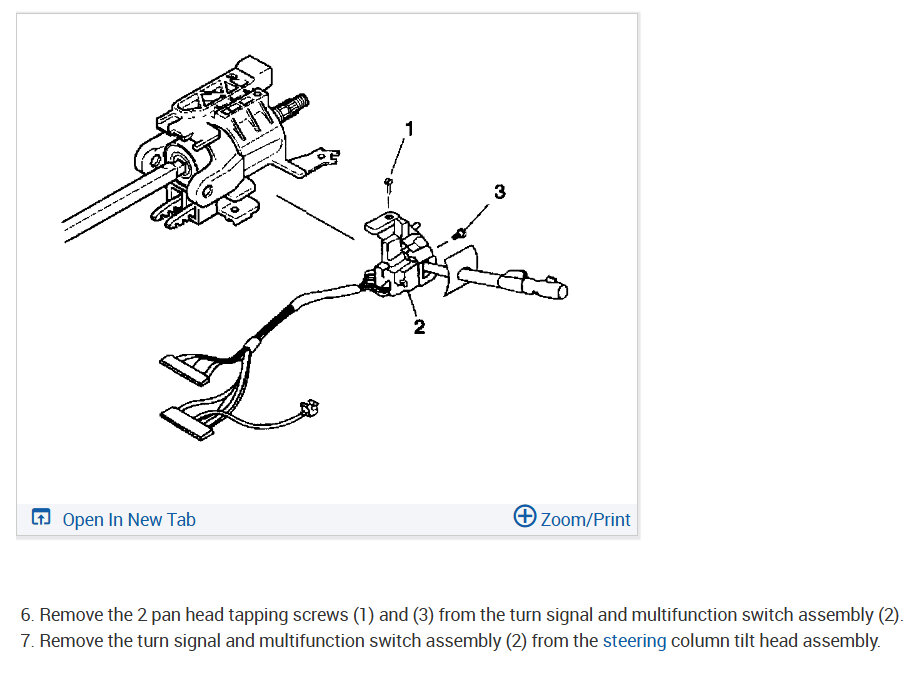 1
3
2

Open In New Tab

Zoom/Print

6. Remove the 2 pan head tapping screws (1) and (3) from the turn signal and multifunction switch assembly (2).
7. Remove the turn signal and multifunction switch assembly (2) from the steering column tilt head assembly.