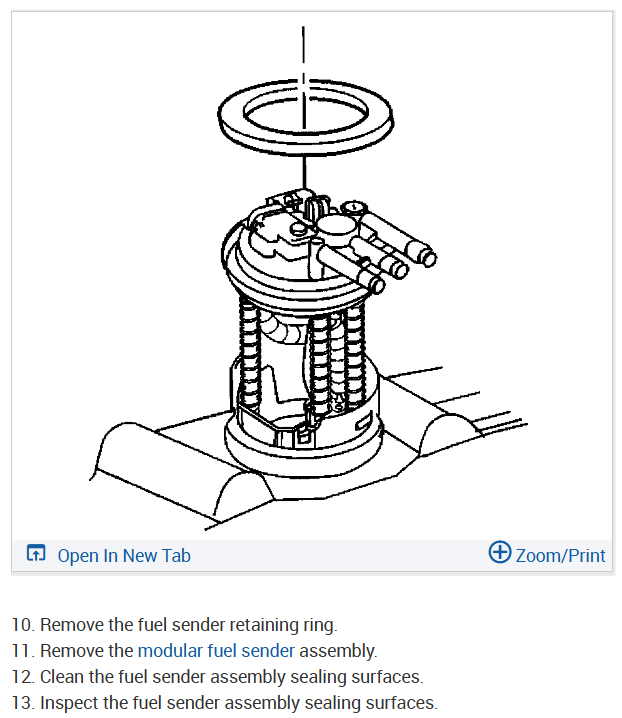 Open In New Tab

Zoom/Print

10. Remove the fuel sender retaining ring.
11. Remove the modular fuel sender assembly.
12. Clean the fuel sender assembly sealing surfaces.
13. Inspect the fuel sender assembly sealing surfaces.