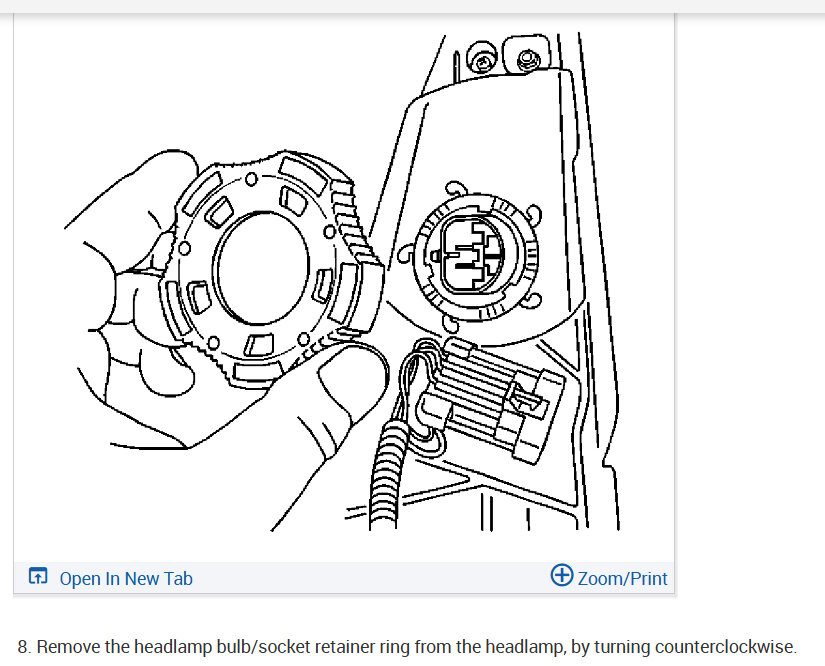 Open In New Tab

Zoom/Print

8. Remove the headlamp bulb/socket retainer ring from the headlamp, by turning counterclockwise.