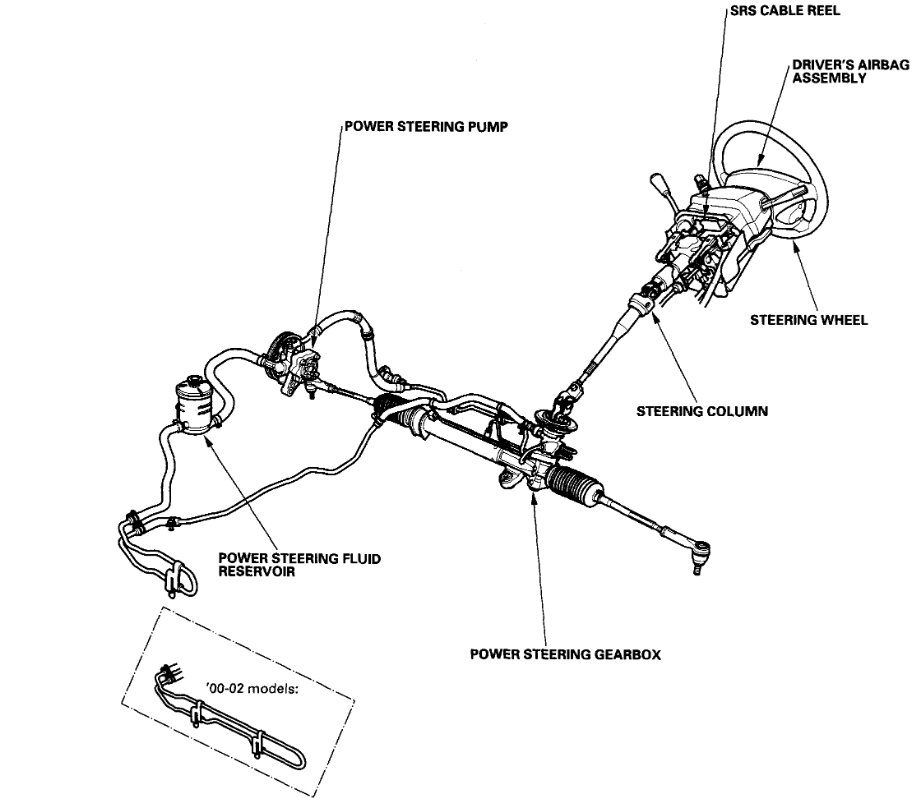 SRS CABLE REEL

DRIVER'S AIRBAG ASSEMBLY

POWER STEERING PUMP

STEERING WHEEL

STEERING COLUMN

POWER STEERING FLUID RESERVOIR

POWER STEERING GEARBOX

'00-02 models: