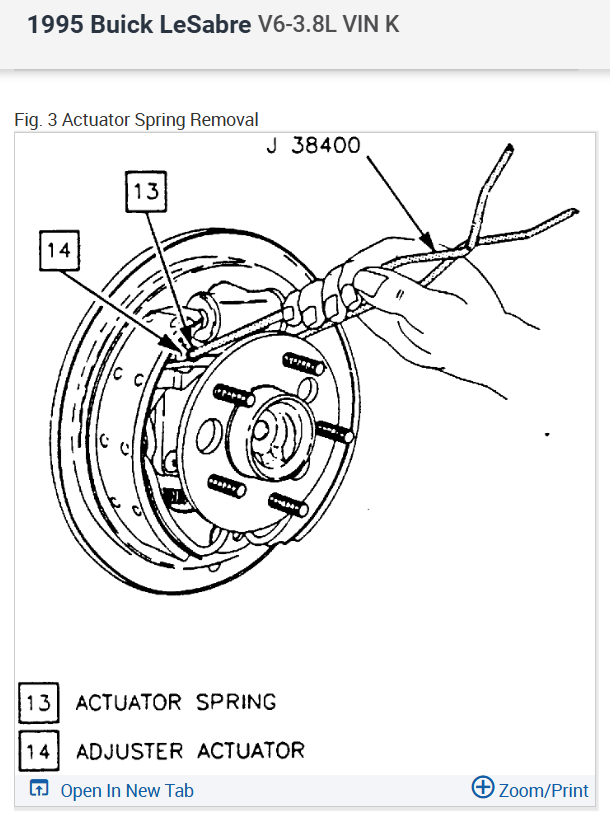 1995 Buick LeSabre V6-3.8L VIN K

Fig. 3 Actuator Spring Removal

J 38400

13

14

13 ACTUATOR SPRING

14 ADJUSTER ACTUATOR

Open In New Tab

Zoom/Print