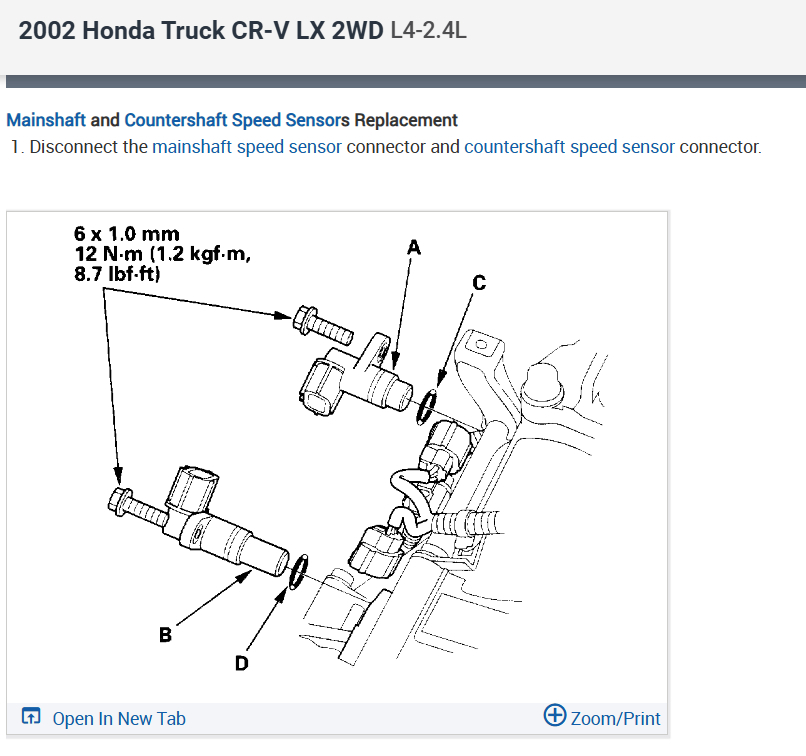 2002 Honda Truck CR-V LX 2WD L4-2.4L

Mainshaft and Countershaft Speed Sensors Replacement

1. Disconnect the mainshaft speed sensor connector and countershaft speed sensor connector.

6 x 1.0 mm
12 N·m (1.2 kgf·m,
8.7 lbf·ft)

A

C

B

D

Open In New Tab

Zoom/Print