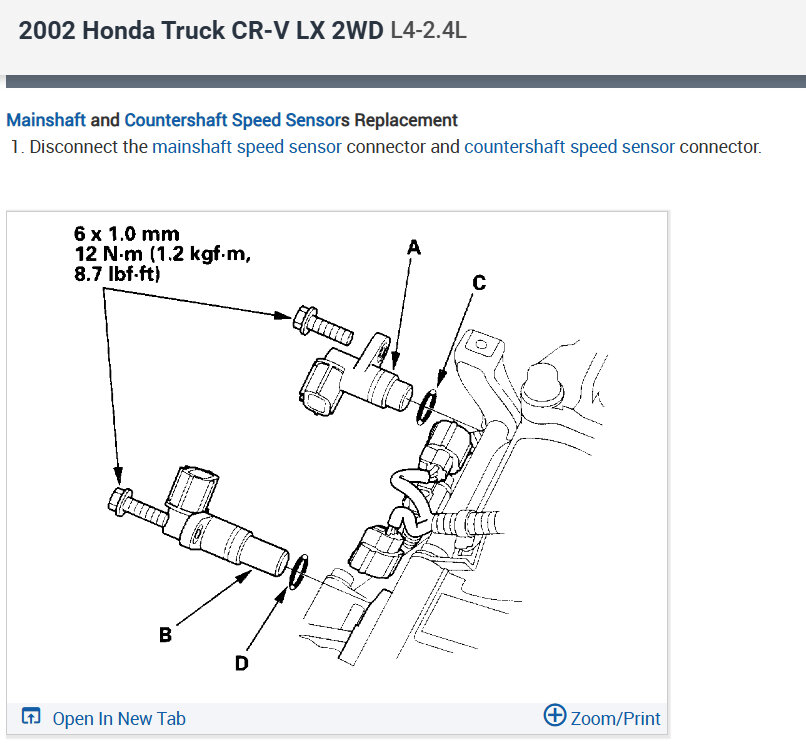 2002 Honda Truck CR-V LX 2WD L4-2.4L

Mainshaft and Countershaft Speed Sensors Replacement

1. Disconnect the mainshaft speed sensor connector and countershaft speed sensor connector.

6 x 1.0 mm
12 N·m (1.2 kgf·m, 8.7 lbf·ft)

A

C

B

D

Open In New Tab

Zoom/Print