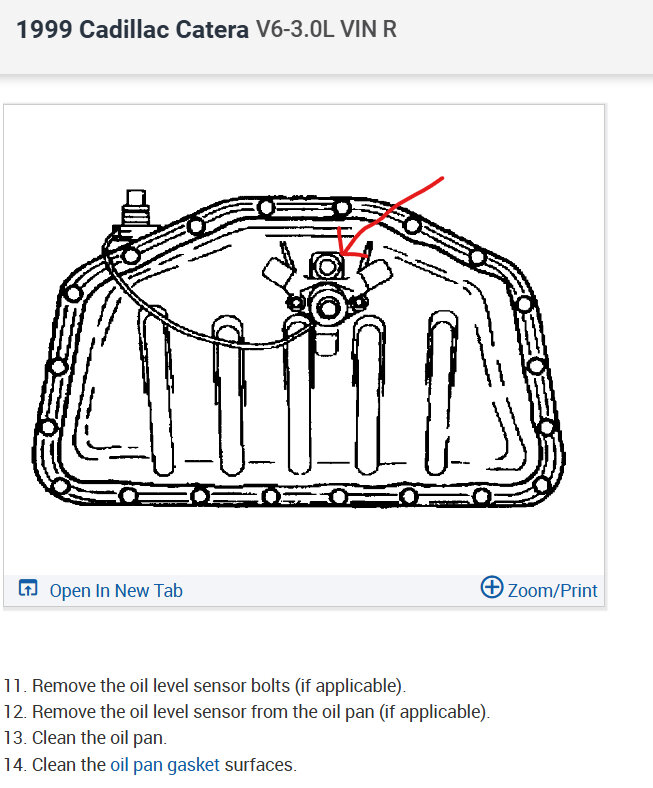 1999 Cadillac Catera V6-3.0L VIN R

Open In New Tab

Zoom/Print

11. Remove the oil level sensor bolts (if applicable).
12. Remove the oil level sensor from the oil pan (if applicable).
13. Clean the oil pan.
14. Clean the oil pan gasket surfaces.