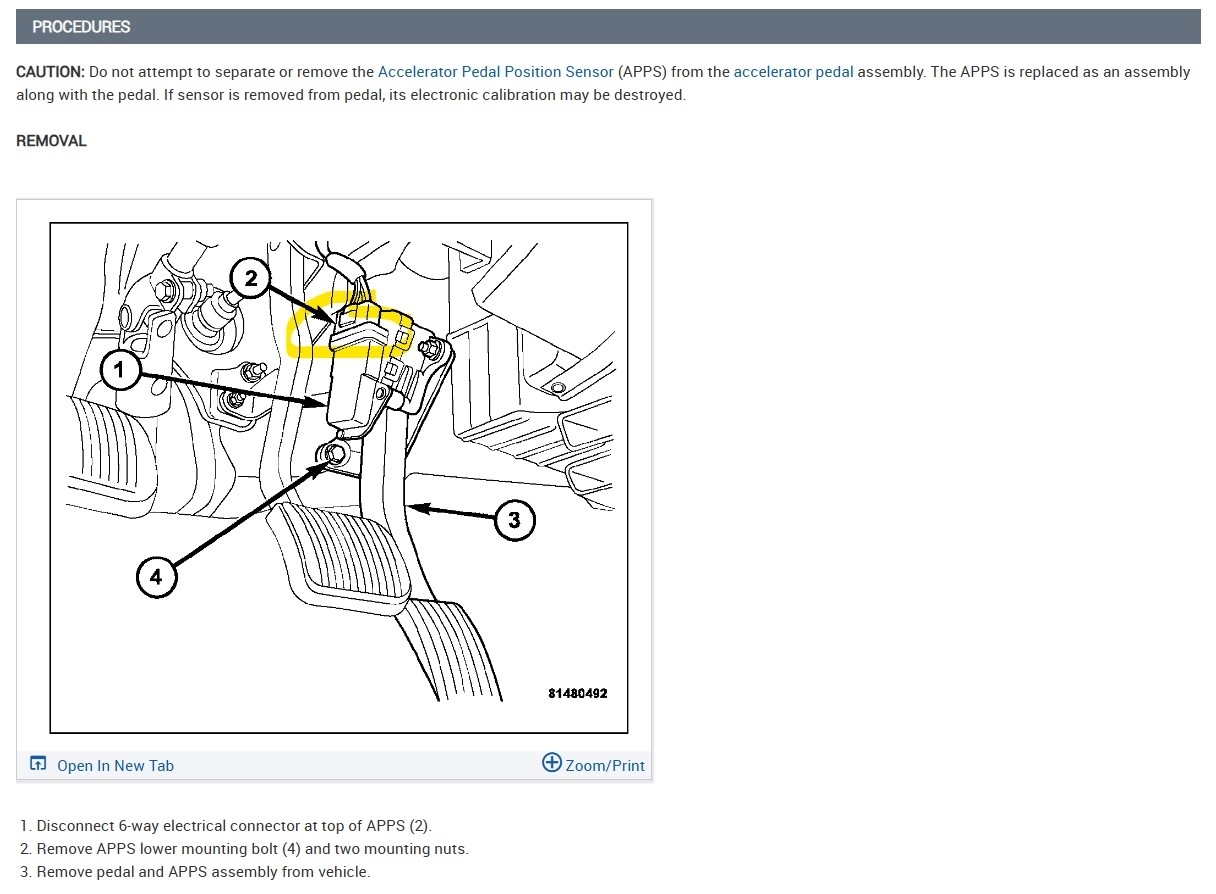 PROCEDURES

CAUTION: Do not attempt to separate or remove the Accelerator Pedal Position Sensor (APPS) from the accelerator pedal assembly. The APPS is replaced as an assembly along with the pedal. If sensor is removed from pedal, its electronic calibration may be destroyed.

REMOVAL

2

1

3

4

81480492

Open In New Tab

Zoom/Print

1. Disconnect 6-way electrical connector at top of APPS (2).
2. Remove APPS lower mounting bolt (4) and two mounting nuts.
3. Remove pedal and APPS assembly from vehicle.