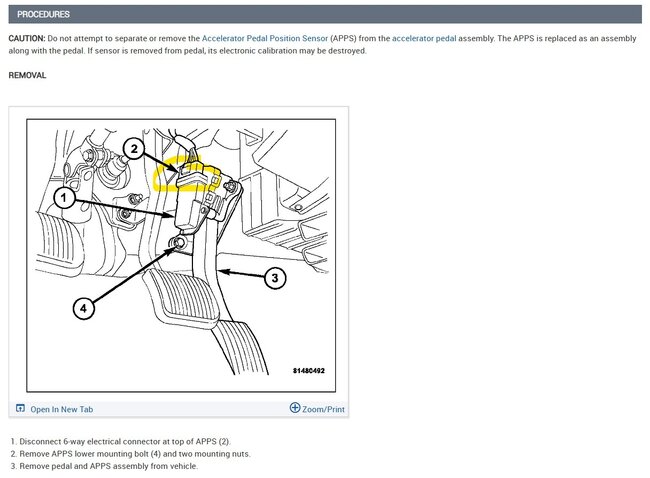 PROCEDURES

CAUTION: Do not attempt to separate or remove the Accelerator Pedal Position Sensor (APPS) from the accelerator pedal assembly. The APPS is replaced as an assembly along with the pedal. If sensor is removed from pedal, its electronic calibration may be destroyed.

REMOVAL

2

1

3

4

81480492

Open In New Tab

Zoom/Print

1. Disconnect 6-way electrical connector at top of APPS (2).
2. Remove APPS lower mounting bolt (4) and two mounting nuts.
3. Remove pedal and APPS assembly from vehicle.