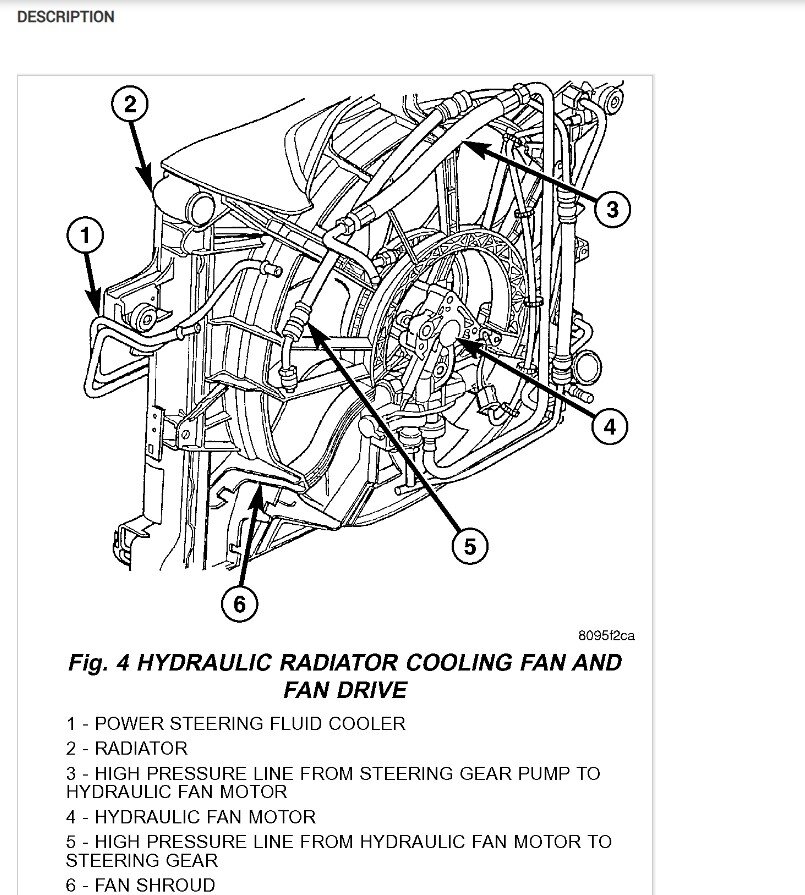 DESCRIPTION

2

1

3

4

5

6

8095f2ca

Fig. 4 HYDRAULIC RADIATOR COOLING FAN AND FAN DRIVE

1 - POWER STEERING FLUID COOLER
2 - RADIATOR
3 - HIGH PRESSURE LINE FROM STEERING GEAR PUMP TO HYDRAULIC FAN MOTOR
4 - HYDRAULIC FAN MOTOR
5 - HIGH PRESSURE LINE FROM HYDRAULIC FAN MOTOR TO STEERING GEAR
6 - FAN SHROUD