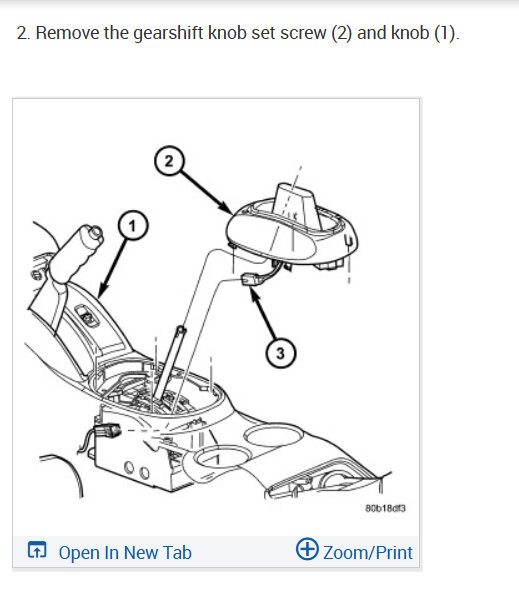 2. Remove the gearshift knob set screw (2) and knob (1).

2

1

3

80b18df3

Open In New Tab

Zoom/Print