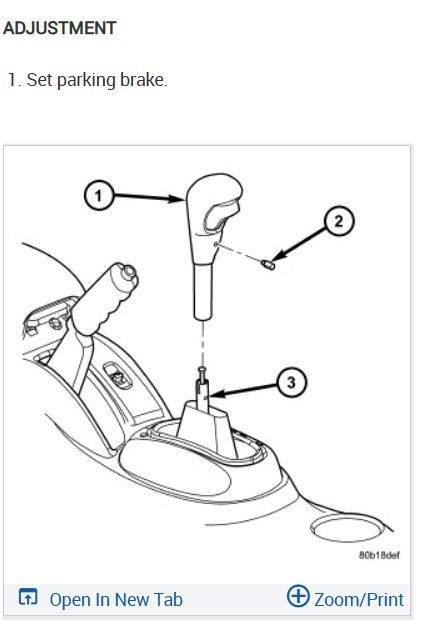 ADJUSTMENT

1. Set parking brake.

1

2

3

80b18def

Open In New Tab

Zoom/Print