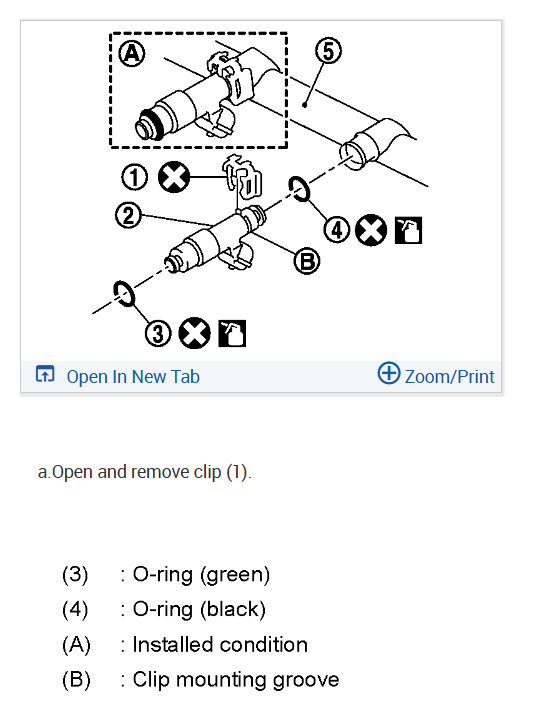 A
5
1
2
4
B
3

Open In New Tab
Zoom/Print

a.Open and remove clip (1).

(3) : O-ring (green)
(4) : O-ring (black)
(A) : Installed condition
(B) : Clip mounting groove