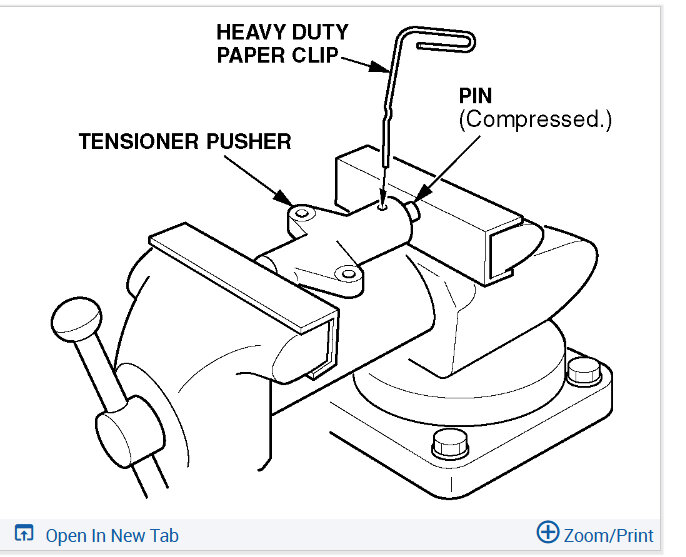 HEAVY DUTY
PAPER CLIP

PIN
(Compressed.)

TENSIONER PUSHER

Open In New Tab

Zoom/Print