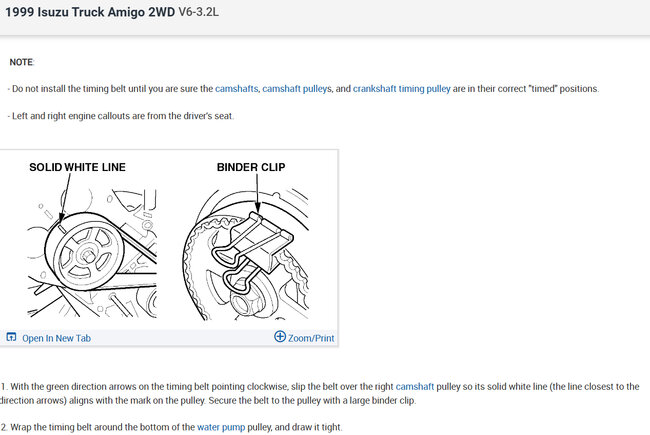 1999 Isuzu Truck Amigo 2WD V6-3.2L

NOTE:

- Do not install the timing belt until you are sure the camshafts, camshaft pulleys, and crankshaft timing pulley are in their correct "timed" positions.

- Left and right engine callouts are from the driver's seat.

SOLID WHITE LINE

BINDER CLIP

Open In New Tab

Zoom/Print

1. With the green direction arrows on the timing belt pointing clockwise, slip the belt over the right camshaft pulley so its solid white line (the line closest to the direction arrows) aligns with the mark on the pulley. Secure the belt to the pulley with a large binder clip.

2. Wrap the timing belt around the bottom of the water pump pulley, and draw it tight.