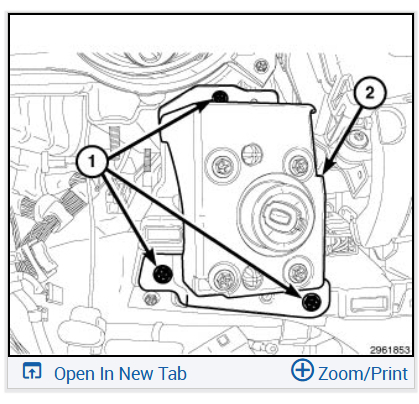 1
2
2961853
Open In New Tab
Zoom/Print