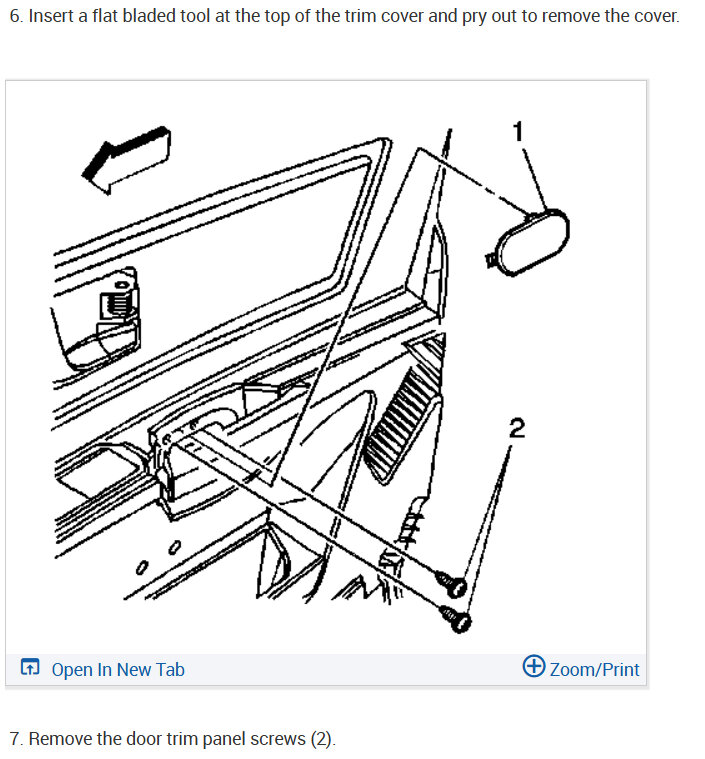 6. Insert a flat bladed tool at the top of the trim cover and pry out to remove the cover.

1

2

Open In New Tab

Zoom/Print

7. Remove the door trim panel screws (2).