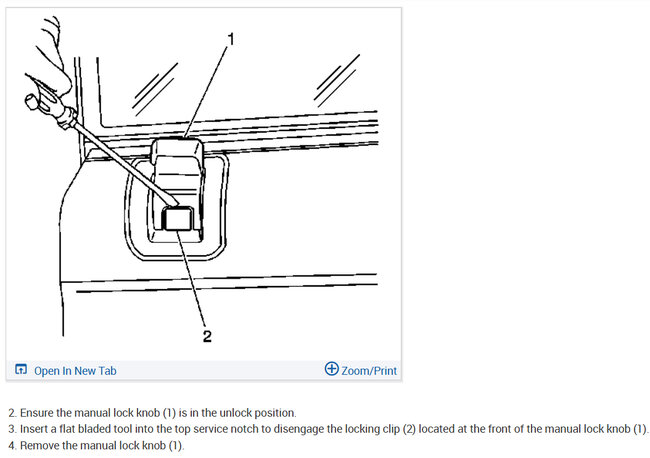 1

2

Open In New Tab

Zoom/Print

2. Ensure the manual lock knob (1) is in the unlock position.
3. Insert a flat bladed tool into the top service notch to disengage the locking clip (2) located at the front of the manual lock knob (1).
4. Remove the manual lock knob (1).