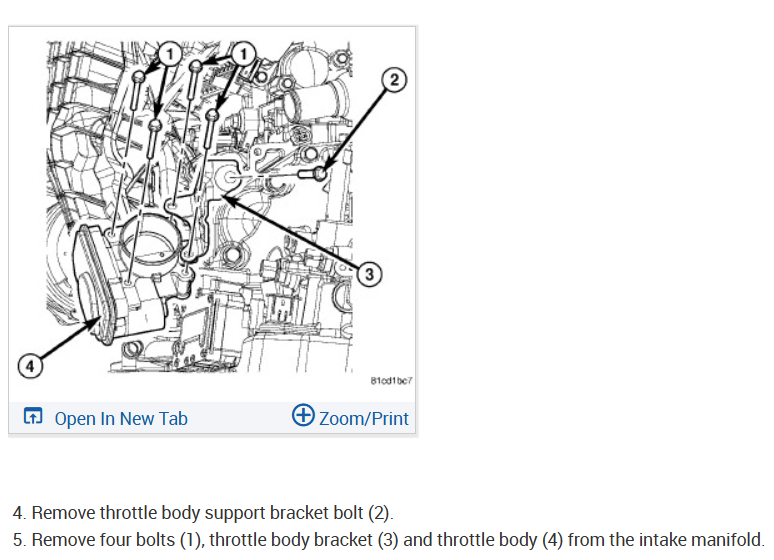 1
1
2
3
4
81cd1bc7

Open In New Tab
Zoom/Print

4. Remove throttle body support bracket bolt (2).
5. Remove four bolts (1), throttle body bracket (3) and throttle body (4) from the intake manifold.