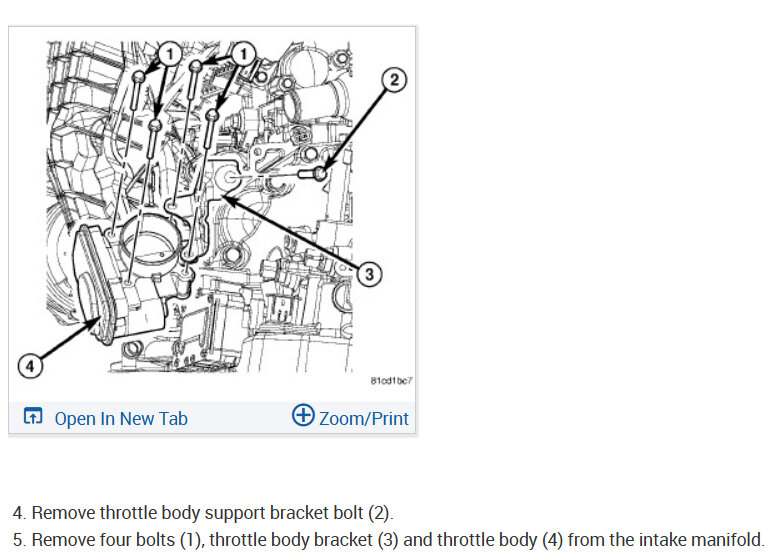 1
1
2
3
4
81cd1bc7

Open In New Tab
Zoom/Print

4. Remove throttle body support bracket bolt (2).
5. Remove four bolts (1), throttle body bracket (3) and throttle body (4) from the intake manifold.