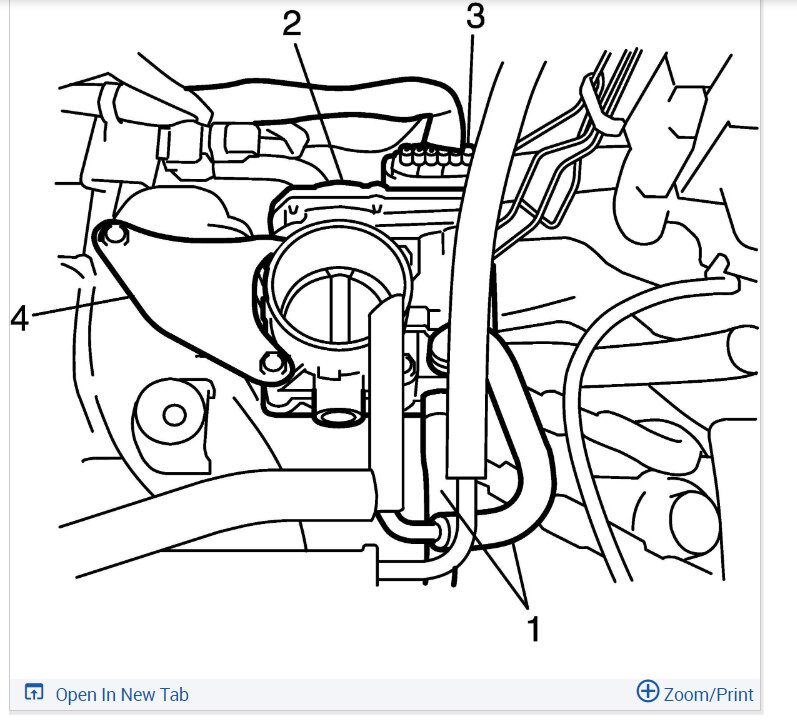 2
3
4
1
Open In New Tab
Zoom/Print