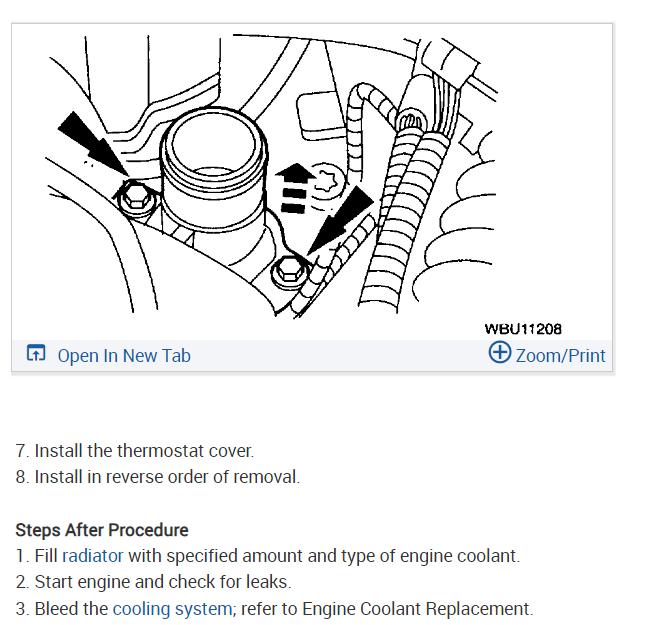 WBU11208

Open In New Tab

Zoom/Print

7. Install the thermostat cover.
8. Install in reverse order of removal.

Steps After Procedure
1. Fill radiator with specified amount and type of engine coolant.
2. Start engine and check for leaks.
3. Bleed the cooling system; refer to Engine Coolant Replacement.