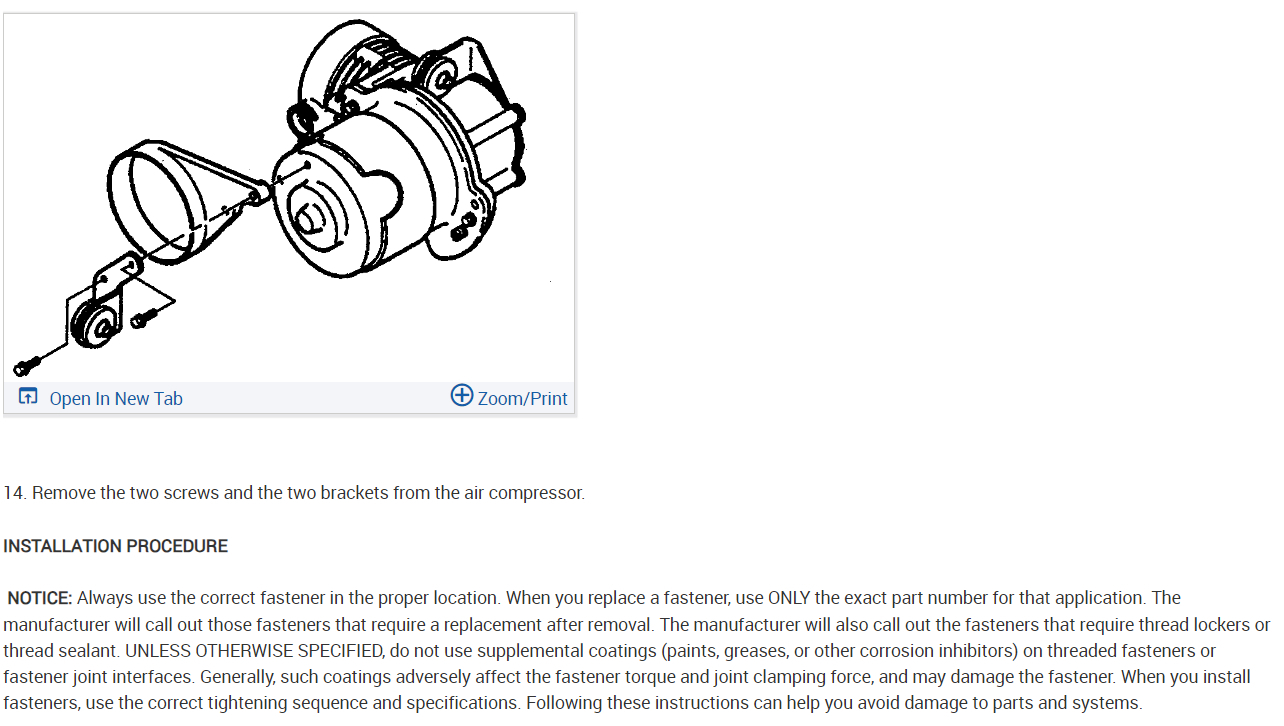 Open In New Tab

Zoom/Print

14. Remove the two screws and the two brackets from the air compressor.

INSTALLATION PROCEDURE

NOTICE: Always use the correct fastener in the proper location. When you replace a fastener, use ONLY the exact part number for that application. The manufacturer will call out those fasteners that require a replacement after removal. The manufacturer will also call out the fasteners that require thread lockers or thread sealant. UNLESS OTHERWISE SPECIFIED, do not use supplemental coatings (paints, greases, or other corrosion inhibitors) on threaded fasteners or fastener joint interfaces. Generally, such coatings adversely affect the fastener torque and joint clamping force, and may damage the fastener. When you install fasteners, use the correct tightening sequence and specifications. Following these instructions can help you avoid damage to parts and systems.