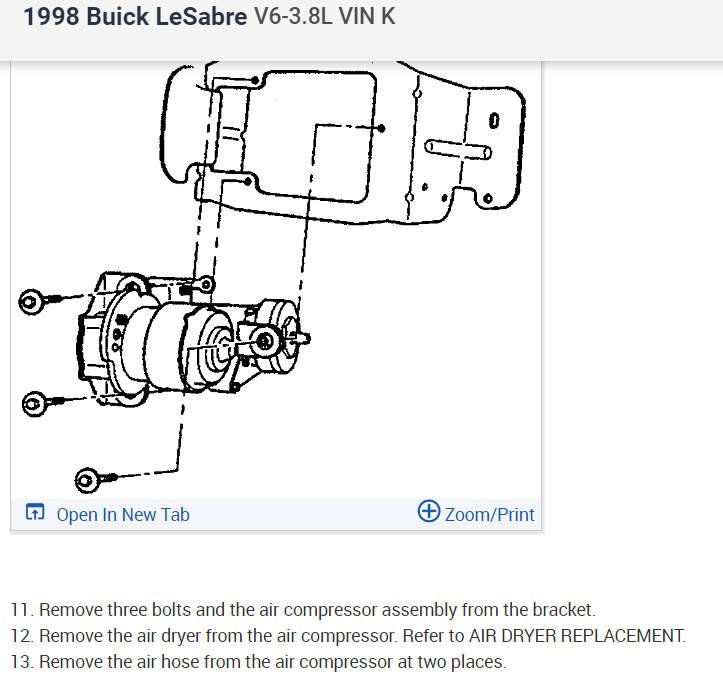 1998 Buick LeSabre V6-3.8L VIN K

Open In New Tab

Zoom/Print

11. Remove three bolts and the air compressor assembly from the bracket.
12. Remove the air dryer from the air compressor. Refer to AIR DRYER REPLACEMENT.
13. Remove the air hose from the air compressor at two places.