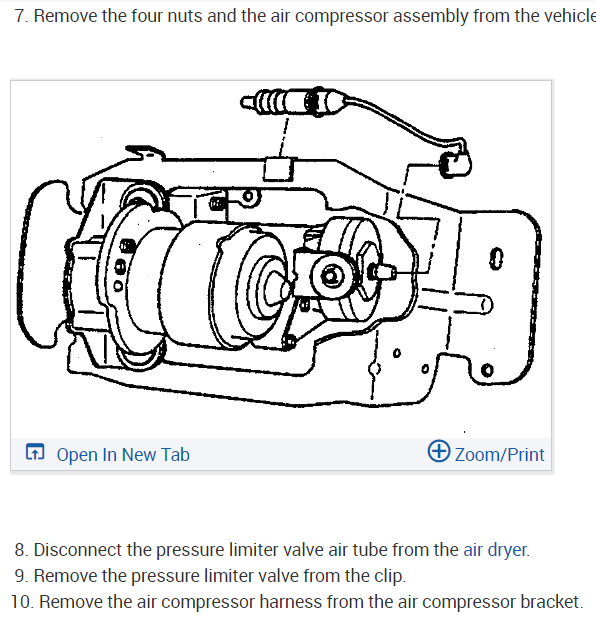 7. Remove the four nuts and the air compressor assembly from the vehicle

Open In New Tab

Zoom/Print

8. Disconnect the pressure limiter valve air tube from the air dryer.
9. Remove the pressure limiter valve from the clip.
10. Remove the air compressor harness from the air compressor bracket.