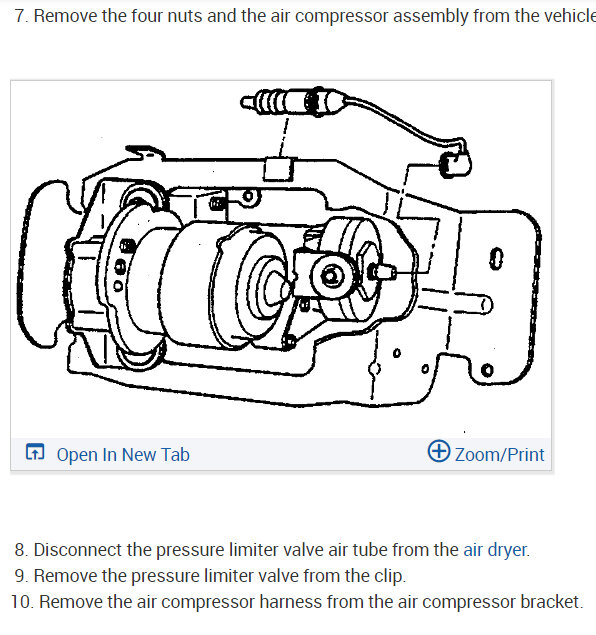 7. Remove the four nuts and the air compressor assembly from the vehicle

Open In New Tab

Zoom/Print

8. Disconnect the pressure limiter valve air tube from the air dryer.
9. Remove the pressure limiter valve from the clip.
10. Remove the air compressor harness from the air compressor bracket.