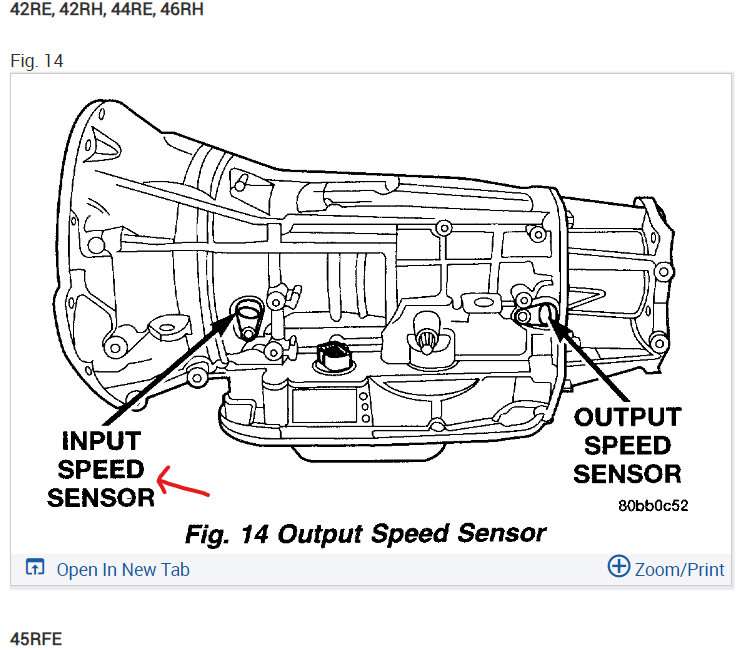 42RE, 42RH, 44RE, 46RH

Fig. 14

INPUT SPEED SENSOR

OUTPUT SPEED SENSOR

80bb0c52

Fig. 14 Output Speed Sensor

Open In New Tab

Zoom/Print

45RFE