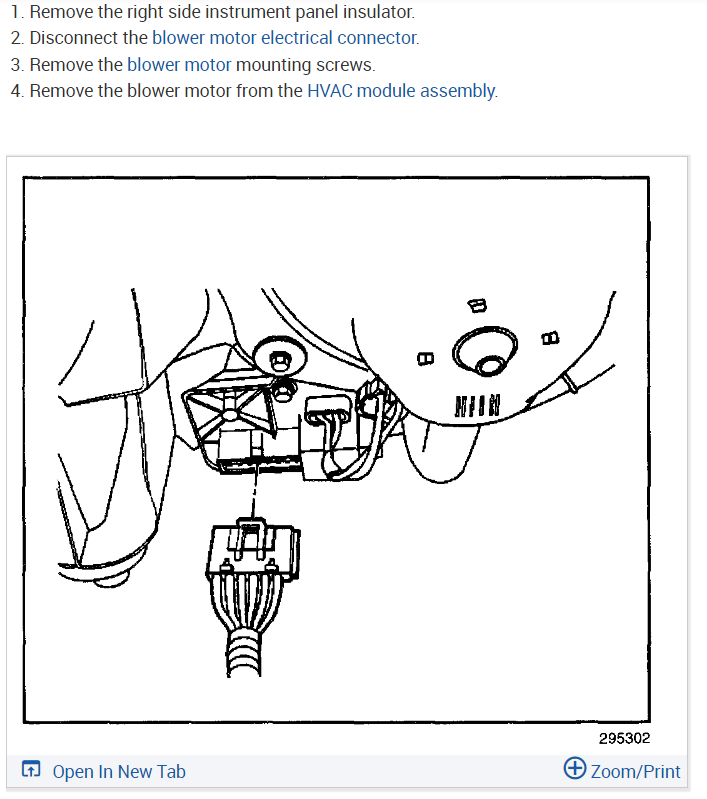 1. Remove the right side instrument panel insulator.
2. Disconnect the blower motor electrical connector.
3. Remove the blower motor mounting screws.
4. Remove the blower motor from the HVAC module assembly.

295302

Open In New Tab

Zoom/Print