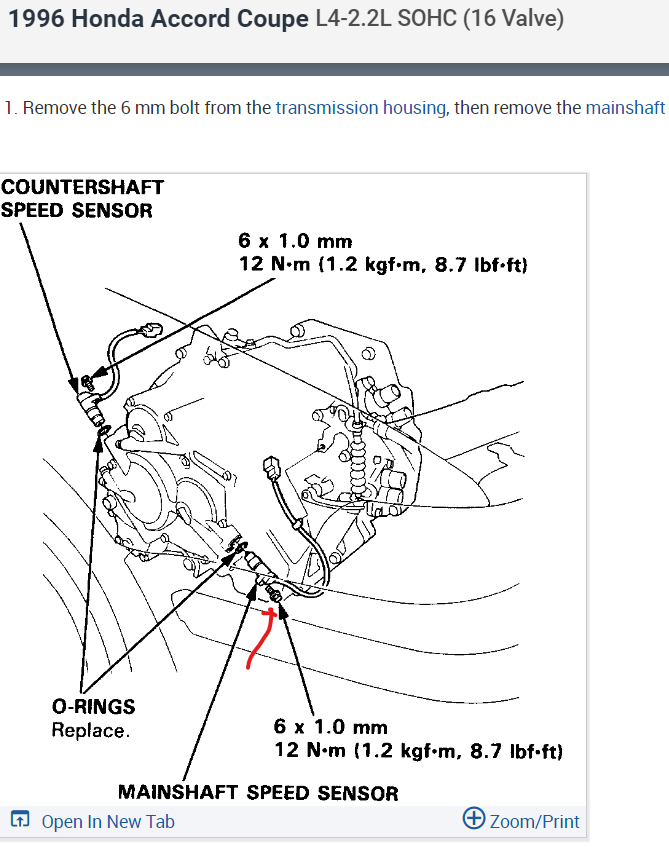 1996 Honda Accord Coupe L4-2.2L SOHC (16 Valve)

1. Remove the 6 mm bolt from the transmission housing, then remove the mainshaft

COUNTERSHAFT SPEED SENSOR

6 x 1.0 mm
12 N·m (1.2 kgf·m, 8.7 lbf·ft)

O-RINGS
Replace.

6 x 1.0 mm
12 N·m (1.2 kgf·m, 8.7 lbf·ft)

MAINSHAFT SPEED SENSOR

Open In New Tab

Zoom/Print