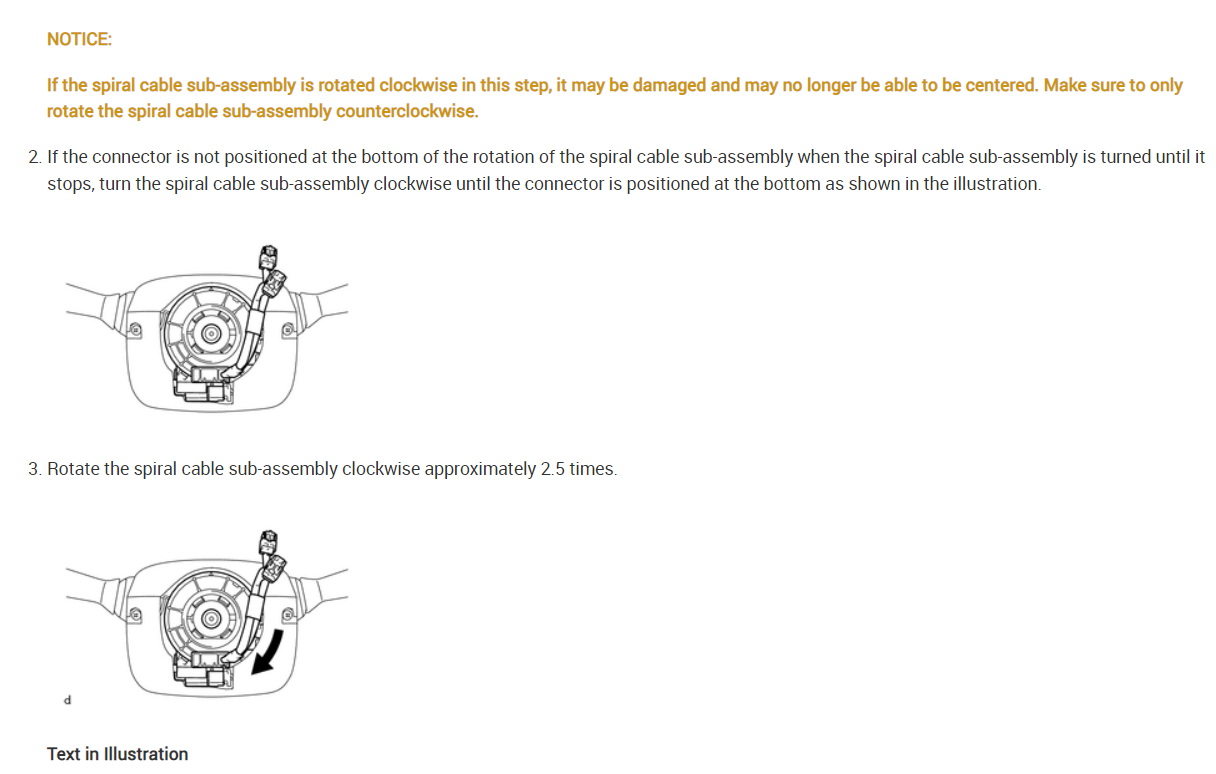 NOTICE:

If the spiral cable sub-assembly is rotated clockwise in this step, it may be damaged and may no longer be able to be centered. Make sure to only rotate the spiral cable sub-assembly counterclockwise.

2. If the connector is not positioned at the bottom of the rotation of the spiral cable sub-assembly when the spiral cable sub-assembly is turned until it stops, turn the spiral cable sub-assembly clockwise until the connector is positioned at the bottom as shown in the illustration.

3. Rotate the spiral cable sub-assembly clockwise approximately 2.5 times.

d

Text in Illustration