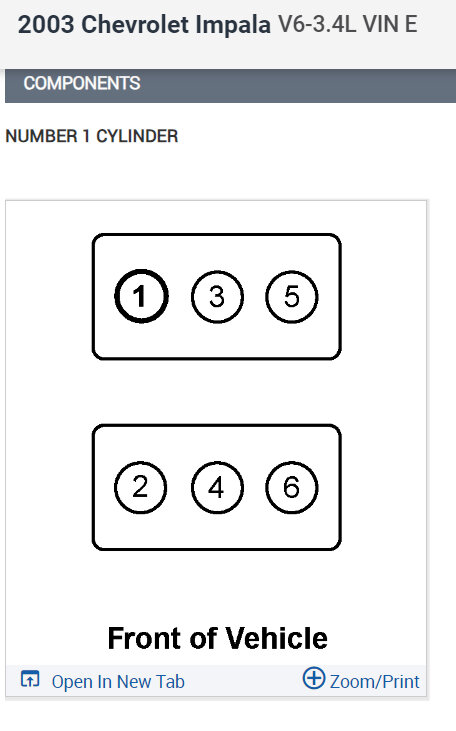 2003 Chevrolet Impala V6-3.4L VIN E

COMPONENTS

NUMBER 1 CYLINDER

1 3 5

2 4 6

Front of Vehicle

Open In New Tab

Zoom/Print