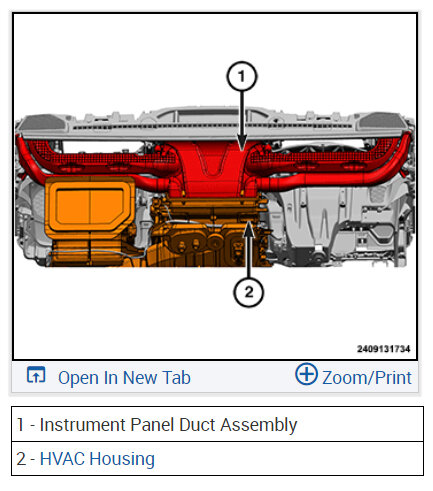 1

2

2409131734

Open In New Tab

Zoom/Print

| 1 - Instrument Panel Duct Assembly |
|---|
| 2 - HVAC Housing |