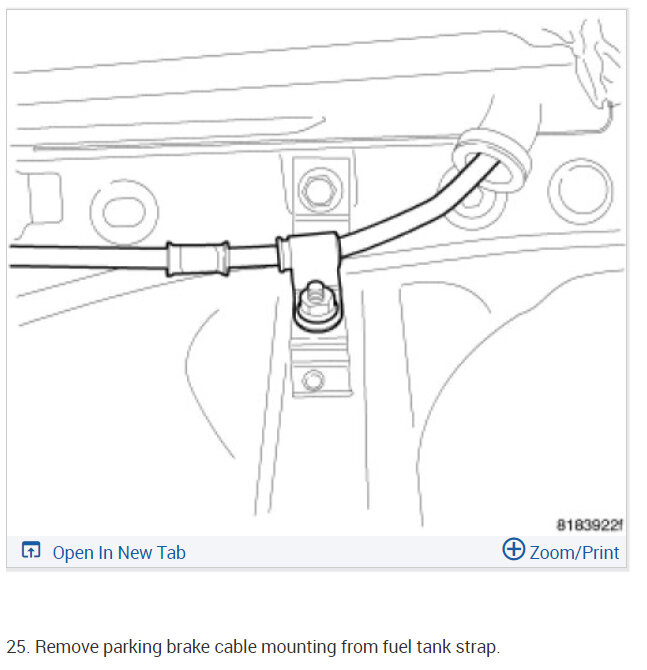 8183922f

Open In New Tab

Zoom/Print

25. Remove parking brake cable mounting from fuel tank strap.