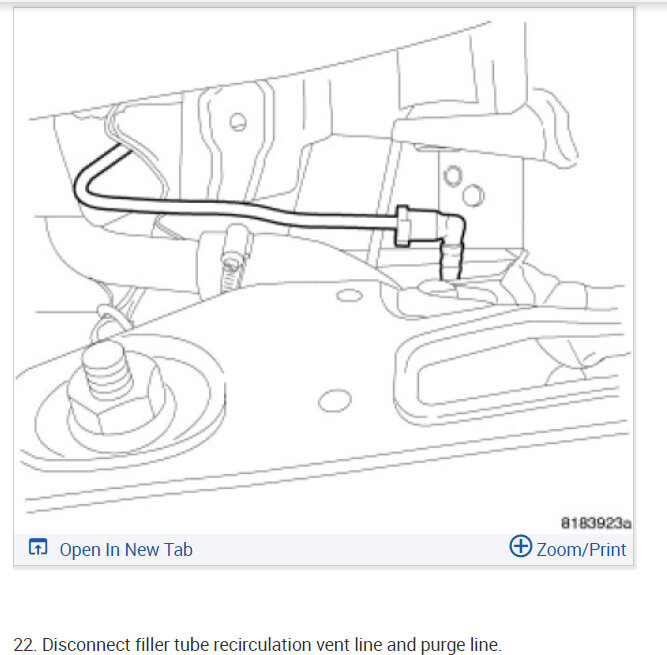 8183923a

Open In New Tab

Zoom/Print

22. Disconnect filler tube recirculation vent line and purge line.