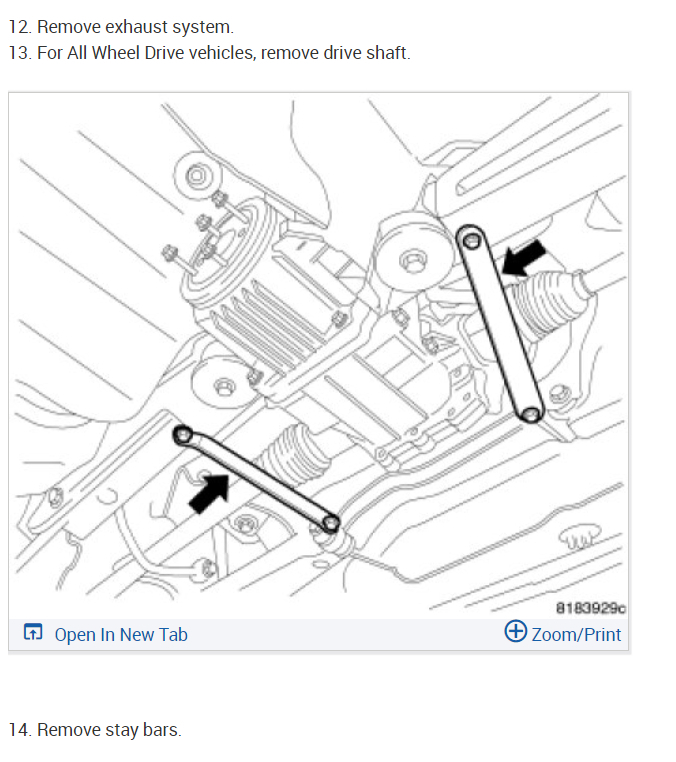 12. Remove exhaust system.
13. For All Wheel Drive vehicles, remove drive shaft.

8183929c
Open In New Tab
Zoom/Print

14. Remove stay bars.