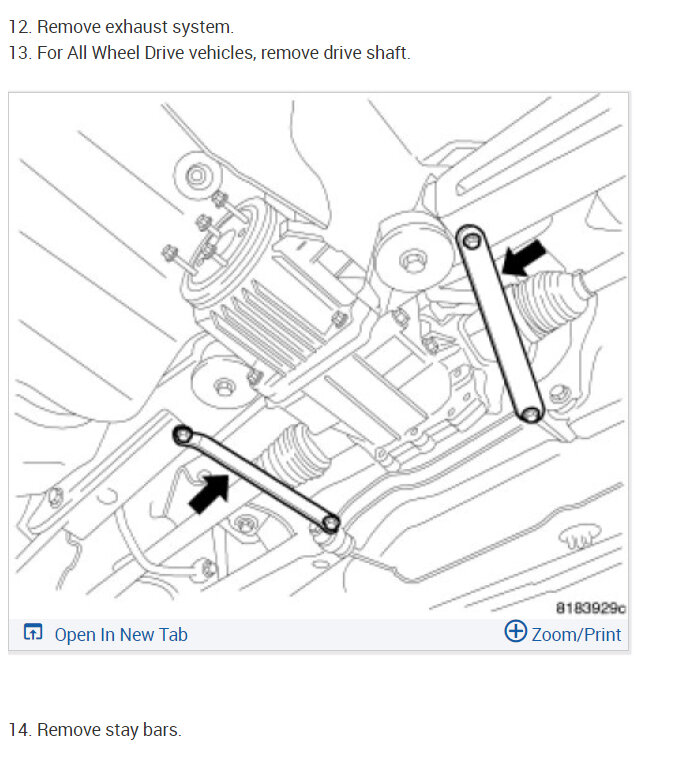 12. Remove exhaust system.
13. For All Wheel Drive vehicles, remove drive shaft.

8183929c

Open In New Tab

Zoom/Print

14. Remove stay bars.