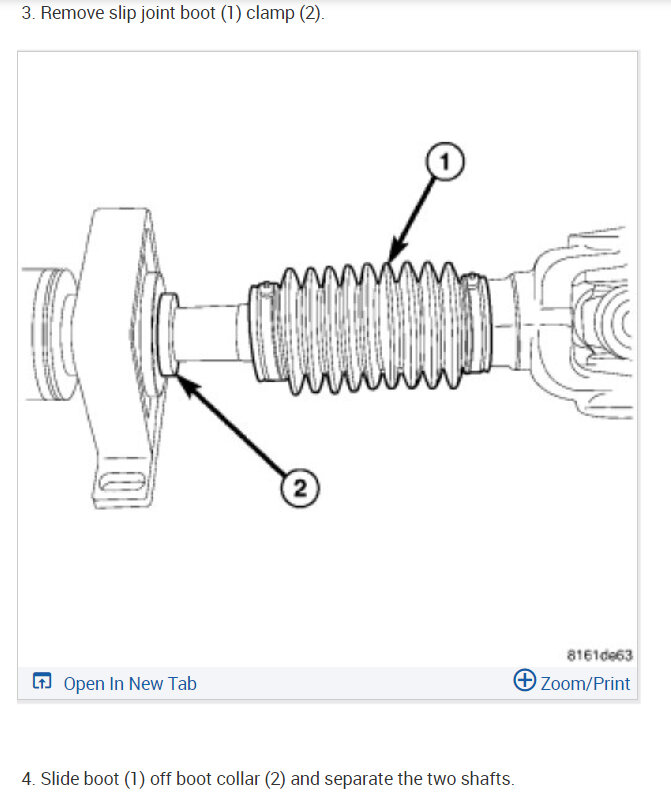 3. Remove slip joint boot (1) clamp (2).

1

2

8161de63

Open In New Tab

Zoom/Print

4. Slide boot (1) off boot collar (2) and separate the two shafts.