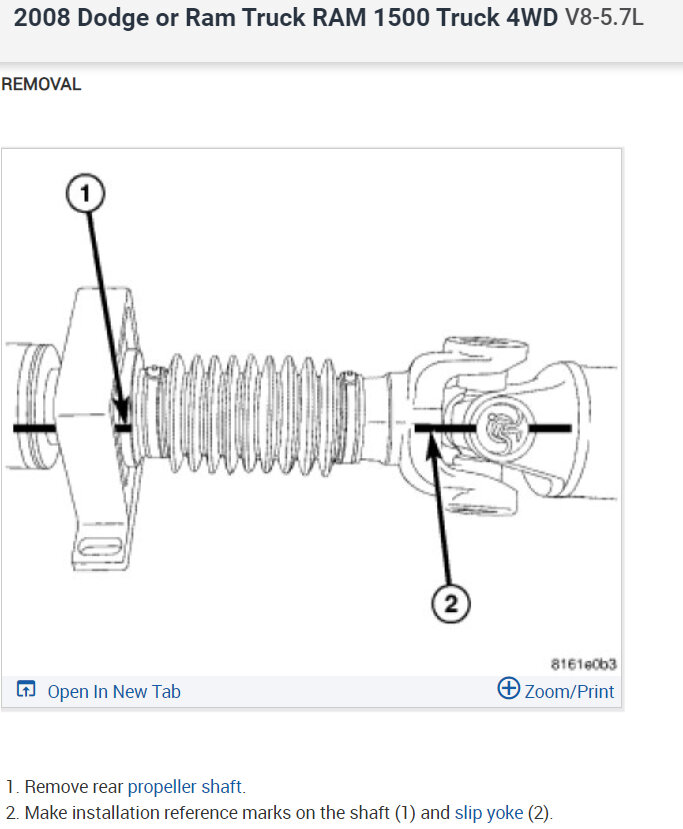 2008 Dodge or Ram Truck RAM 1500 Truck 4WD V8-5.7L

REMOVAL

1

2

8161e0b3

Open In New Tab

Zoom/Print

1. Remove rear propeller shaft.
2. Make installation reference marks on the shaft (1) and slip yoke (2).