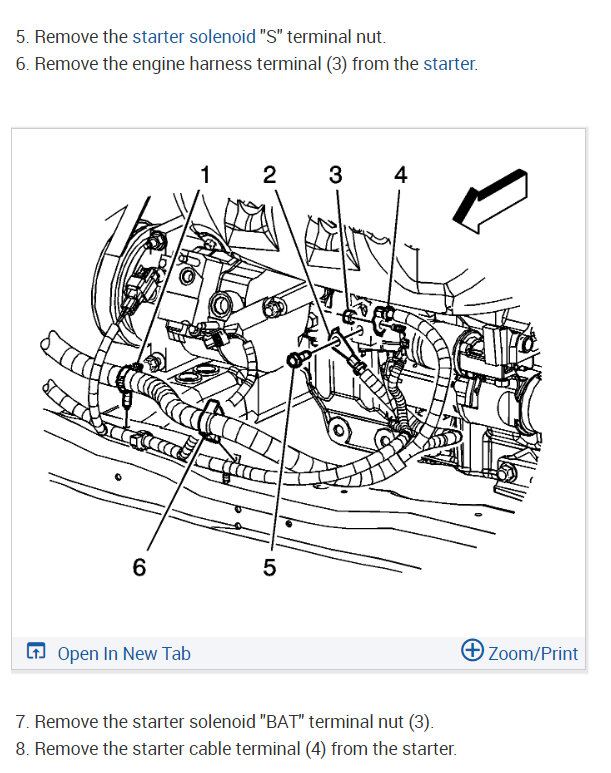 5. Remove the starter solenoid "S" terminal nut.
6. Remove the engine harness terminal (3) from the starter.

1
2
3
4
6
5

Open In New Tab
Zoom/Print

7. Remove the starter solenoid "BAT" terminal nut (3).
8. Remove the starter cable terminal (4) from the starter.