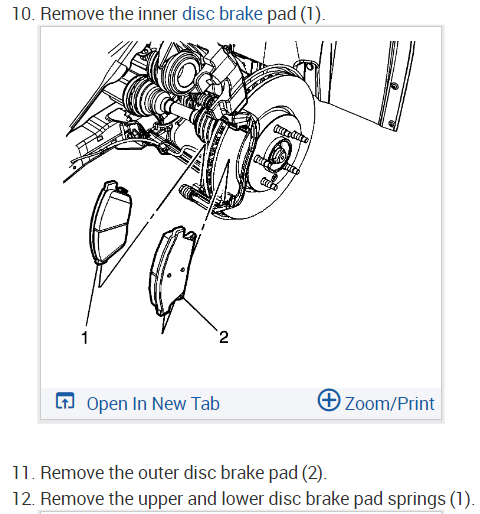 10. Remove the inner disc brake pad (1).

1

2

Open In New Tab

Zoom/Print

11. Remove the outer disc brake pad (2).

12. Remove the upper and lower disc brake pad springs (1).