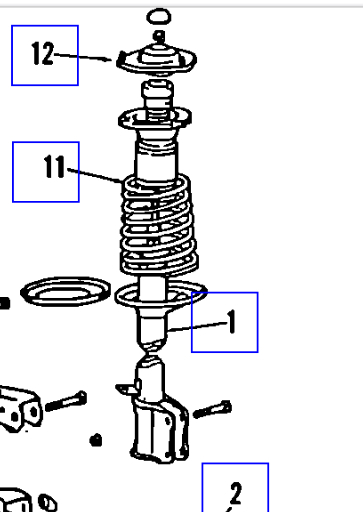 12

11

1

2