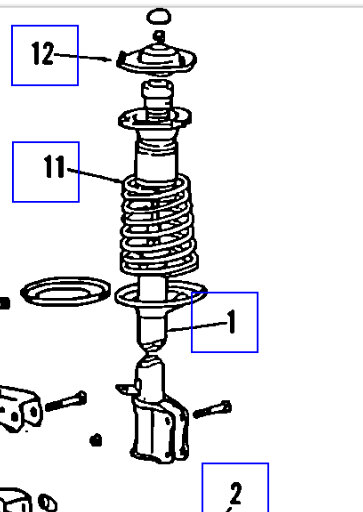 12

11

1

2