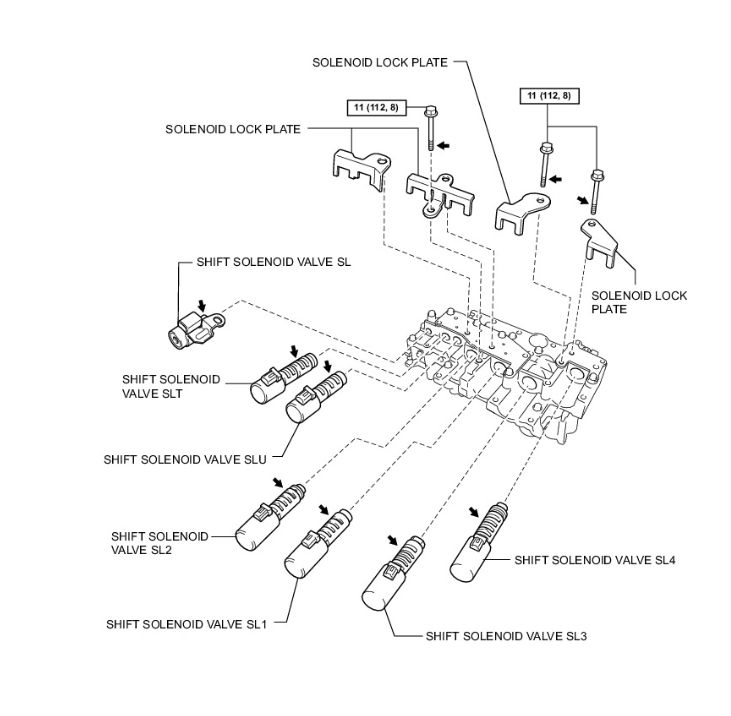 SOLENOID LOCK PLATE

11 (112, 8)

11 (112, 8)

SOLENOID LOCK PLATE

SHIFT SOLENOID VALVE SL

SOLENOID LOCK PLATE

SHIFT SOLENOID VALVE SLT

SHIFT SOLENOID VALVE SLU

SHIFT SOLENOID VALVE SL2

SHIFT SOLENOID VALVE SL4

SHIFT SOLENOID VALVE SL1

SHIFT SOLENOID VALVE SL3