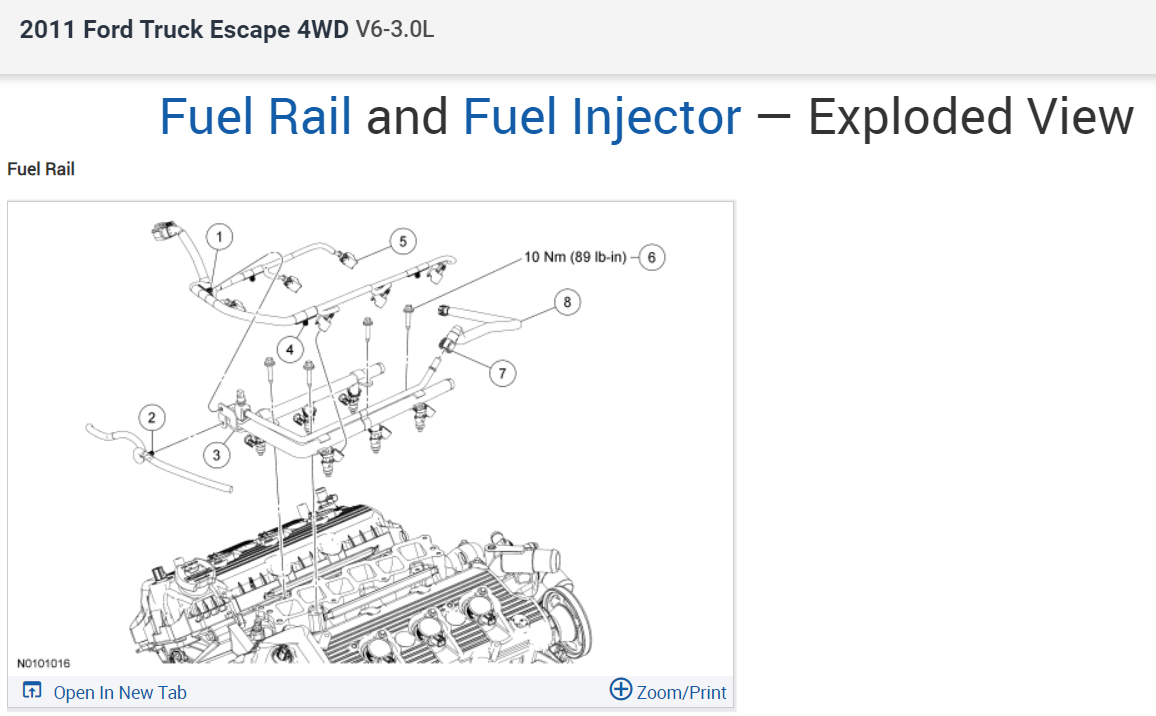 2011 Ford Truck Escape 4WD V6-3.0L

Fuel Rail and Fuel Injector — Exploded View

Fuel Rail

1
5
10 Nm (89 lb-in) 6
8
4
7
2
3

N0101016

Open In New Tab
Zoom/Print