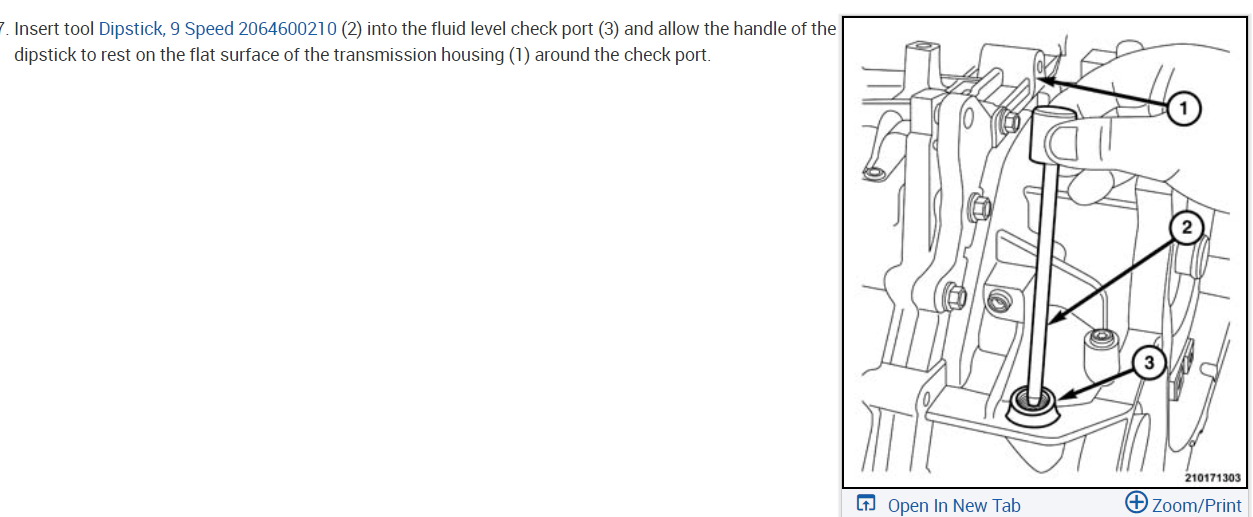 7. Insert tool Dipstick, 9 Speed 2064600210 (2) into the fluid level check port (3) and allow the handle of the dipstick to rest on the flat surface of the transmission housing (1) around the check port.

1
2
3
210171303

Open In New Tab
Zoom/Print