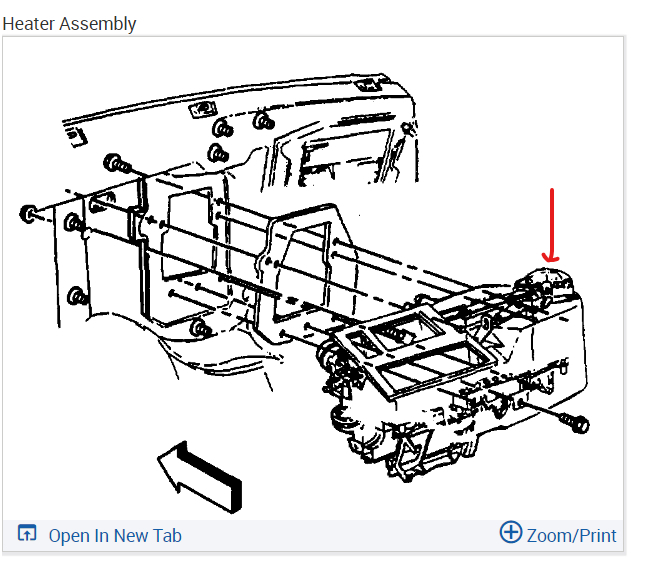 Heater Assembly

Open In New Tab

Zoom/Print