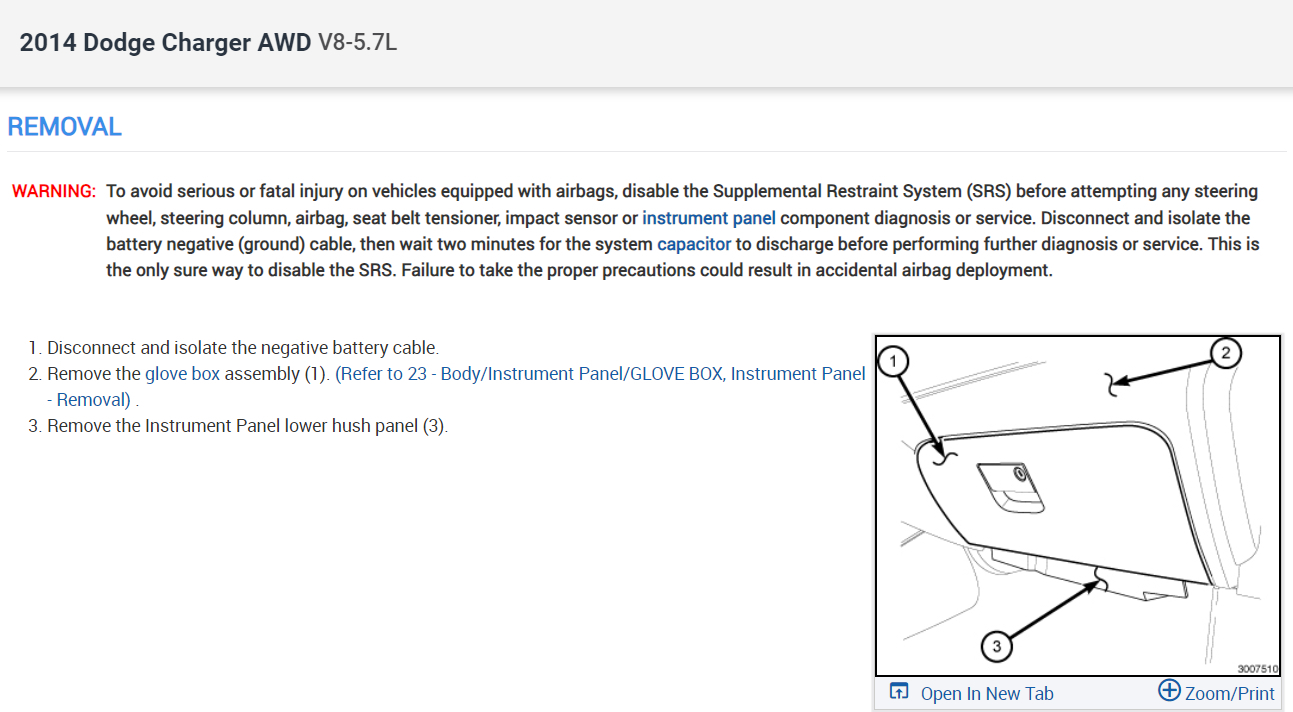 2014 Dodge Charger AWD V8-5.7L

REMOVAL

WARNING: To avoid serious or fatal injury on vehicles equipped with airbags, disable the Supplemental Restraint System (SRS) before attempting any steering wheel, steering column, airbag, seat belt tensioner, impact sensor or instrument panel component diagnosis or service. Disconnect and isolate the battery negative (ground) cable, then wait two minutes for the system capacitor to discharge before performing further diagnosis or service. This is the only sure way to disable the SRS. Failure to take the proper precautions could result in accidental airbag deployment.

1. Disconnect and isolate the negative battery cable.
2. Remove the glove box assembly (1). (Refer to 23 - Body/Instrument Panel/GLOVE BOX, Instrument Panel - Removal) .
3. Remove the Instrument Panel lower hush panel (3).

1
2
3
3007510

Open In New Tab
Zoom/Print