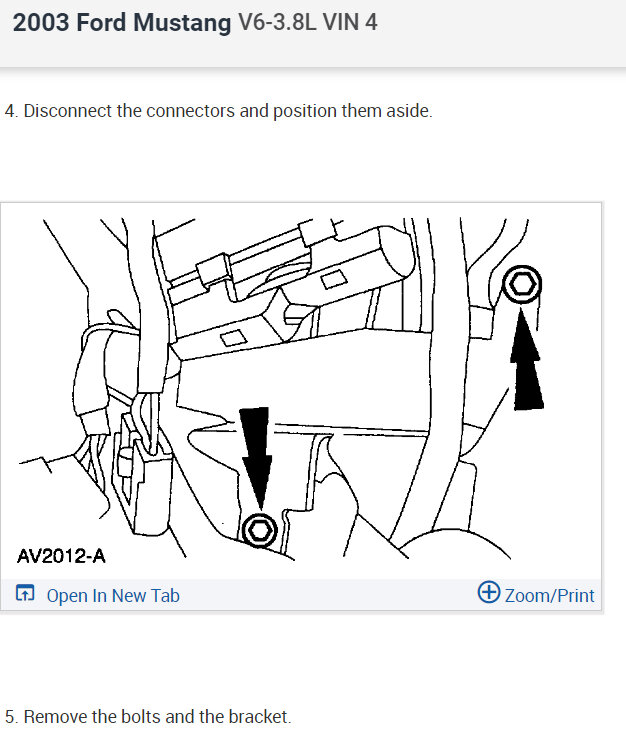 2003 Ford Mustang V6-3.8L VIN 4

4. Disconnect the connectors and position them aside.

AV2012-A

Open In New Tab

Zoom/Print

5. Remove the bolts and the bracket.