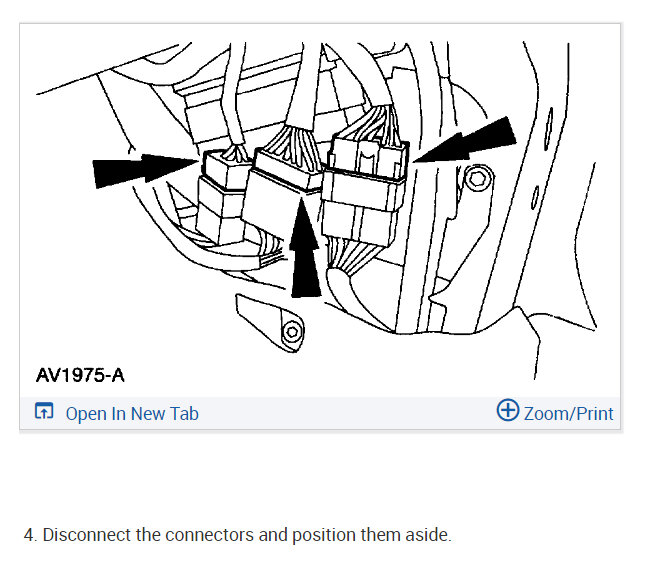 AV1975-A

Open In New Tab

Zoom/Print

4. Disconnect the connectors and position them aside.